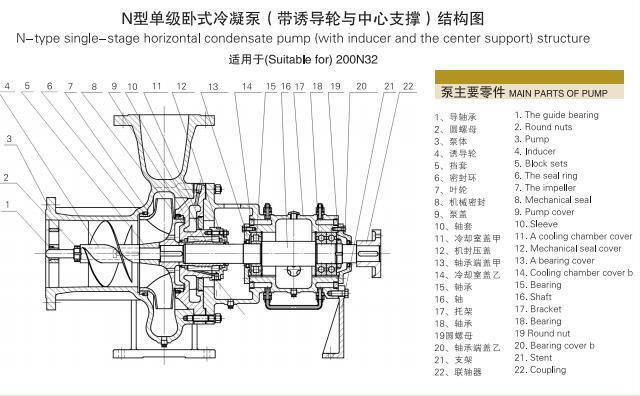 N型单级卧式冷凝泵（带诱导轮与中心支撑）结构图
N-type single-stage horizontal condensate pump (with inducer and the center support) structure
适用于(Suitable for) 200N32

4 5 6 7 8 9 10 11 12 13 14 15 16 17 18 19 20 21 22
3
2
1

泵主要零件 MAIN PARTS OF PUMP

1、导轴承
2、圆螺母
3、泵体
4、诱导轮
5、挡套
6、密封环
7、叶轮
8、机械密封
9、泵盖
10、轴套
11、冷却室盖甲
12、机封压盖
13、轴承端盖甲
14、冷却室盖乙
15、轴承
16、轴
17、托架
18、轴承
19圆螺母
20、轴承端盖乙
21、支架
22、联轴器

1. The guide bearing
2. Round nuts
3. Pump
4. Inducer
5. Block sets
6. The seal ring
7. The impeller
8. Mechanical seal
9. Pump cover
10. Sleeve
11. A cooling chamber cover
12. Mechanical seal cover
13. A bearing cover
14. Cooling chamber cover b
15. Bearing
16. Shaft
17. Bracket
18. Bearing
19 Round nut
20. Bearing cover b
21. Stent
22. Coupling