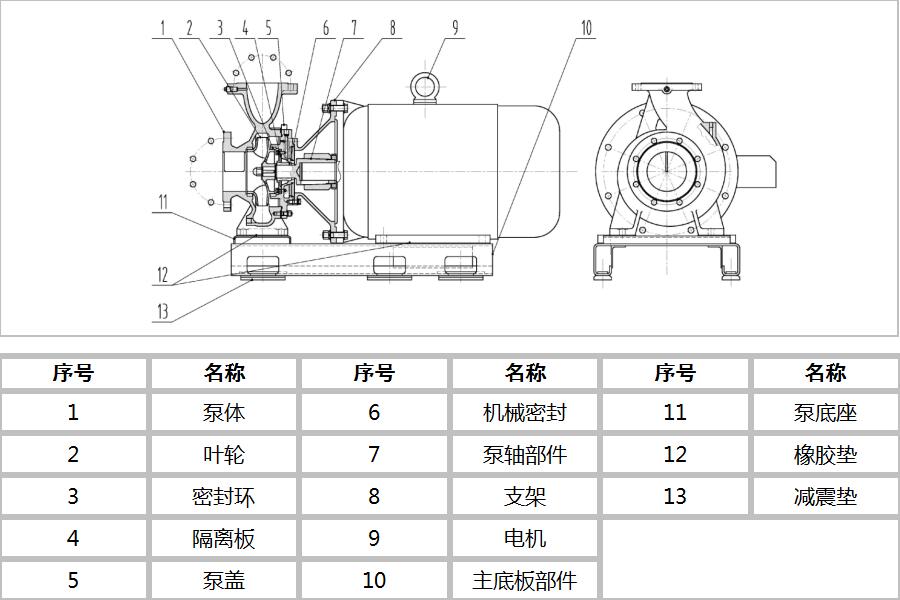 1 2 3 4 5 6 7 8 9 10

11

12

13

| 序号 | 名称 | 序号 | 名称 | 序号 | 名称 |
|---|---|---|---|---|---|
| 1 | 泵体 | 6 | 机械密封 | 11 | 泵底座 |
| 2 | 叶轮 | 7 | 泵轴部件 | 12 | 橡胶垫 |
| 3 | 密封环 | 8 | 支架 | 13 | 减震垫 |
| 4 | 隔离板 | 9 | 电机 | | |
| 5 | 泵盖 | 10 | 主底板部件 | | |